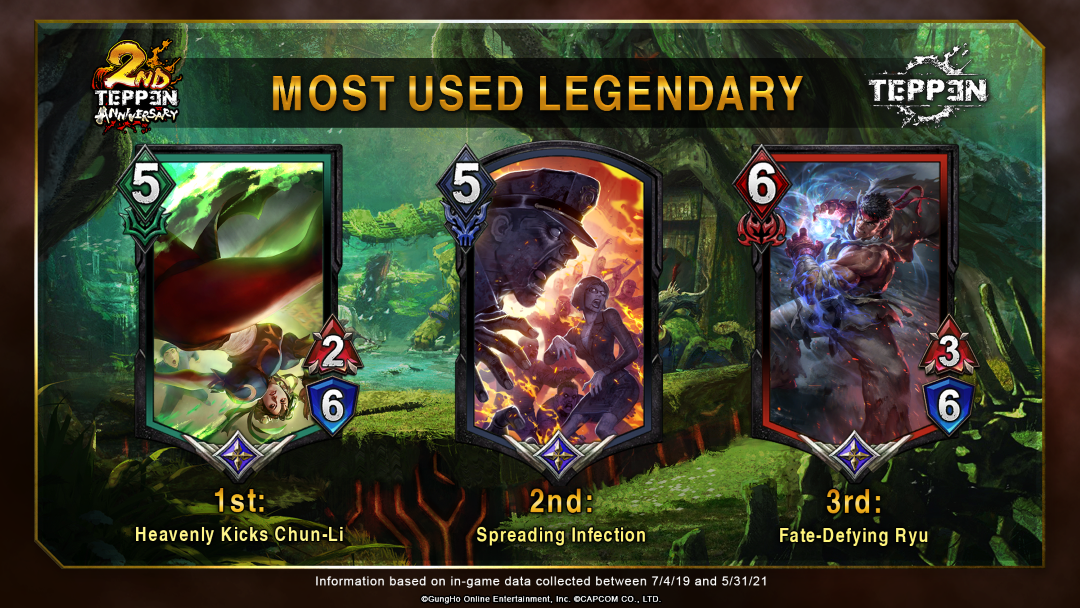 2ND TEPPEN ANNIVERSARY

MOST USED LEGENDARY

TEPPEN

5

2

6

1st:
Heavenly Kicks Chun-Li

5

2nd:
Spreading Infection

6

3

6

3rd:
Fate-Defying Ryu

Information based on in-game data collected between 7/4/19 and 5/31/21

©GungHo Online Entertainment, Inc. ©CAPCOM CO., LTD.