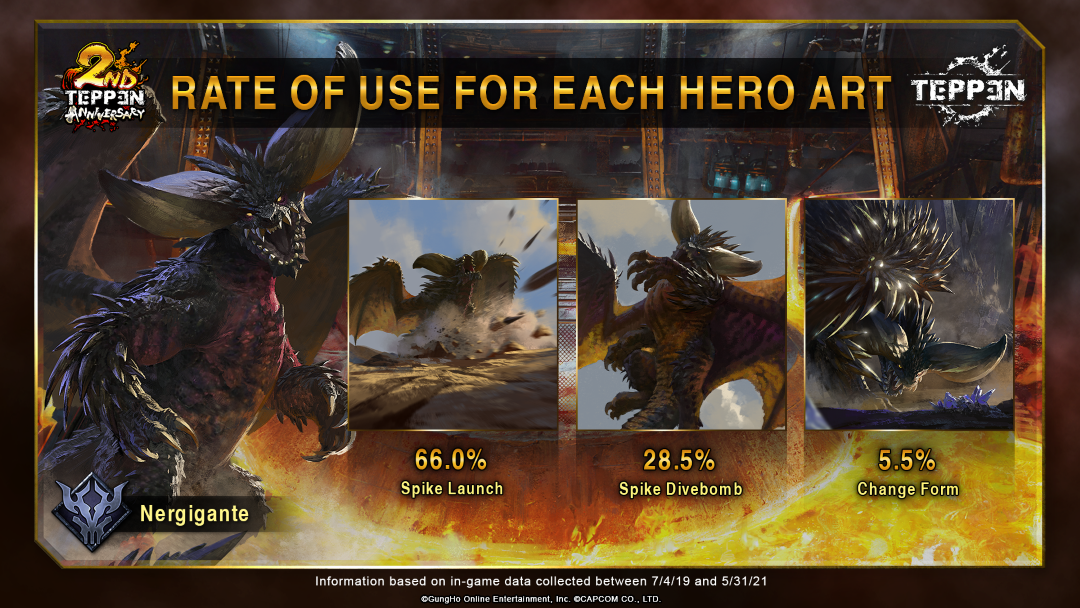 2ND TEPPEN ANNIVERSARY

RATE OF USE FOR EACH HERO ART

TEPPEN

66.0%
Spike Launch

28.5%
Spike Divebomb

5.5%
Change Form

Nergigante

Information based on in-game data collected between 7/4/19 and 5/31/21

©GungHo Online Entertainment, Inc. ©CAPCOM CO., LTD.