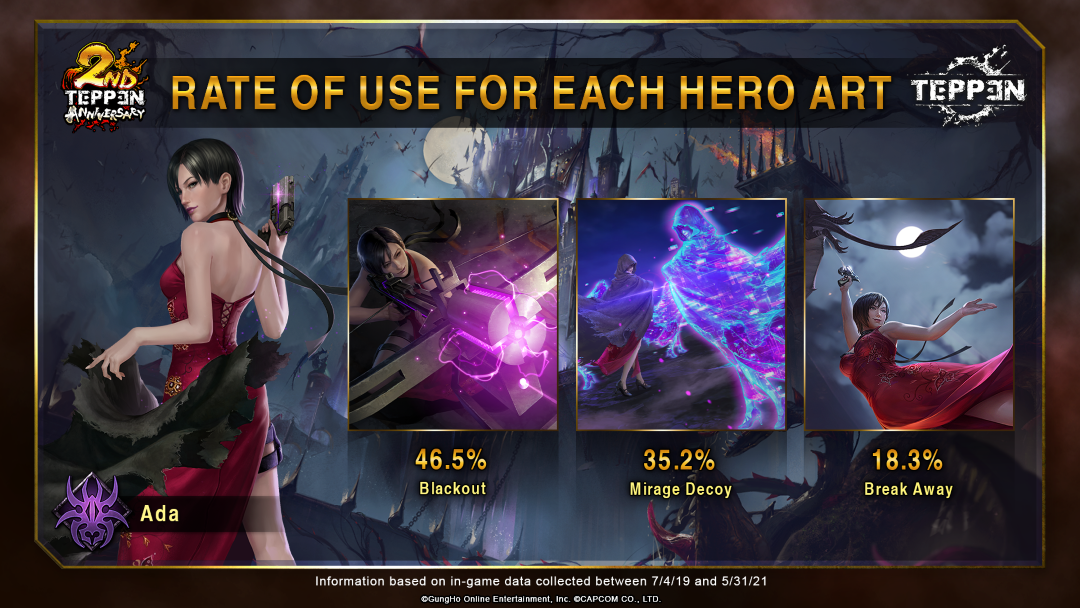 2ND TEPPEN ANNIVERSARY

RATE OF USE FOR EACH HERO ART

TEPPEN

46.5%
Blackout

35.2%
Mirage Decoy

18.3%
Break Away

Ada

Information based on in-game data collected between 7/4/19 and 5/31/21

©GungHo Online Entertainment, Inc. ©CAPCOM CO., LTD.