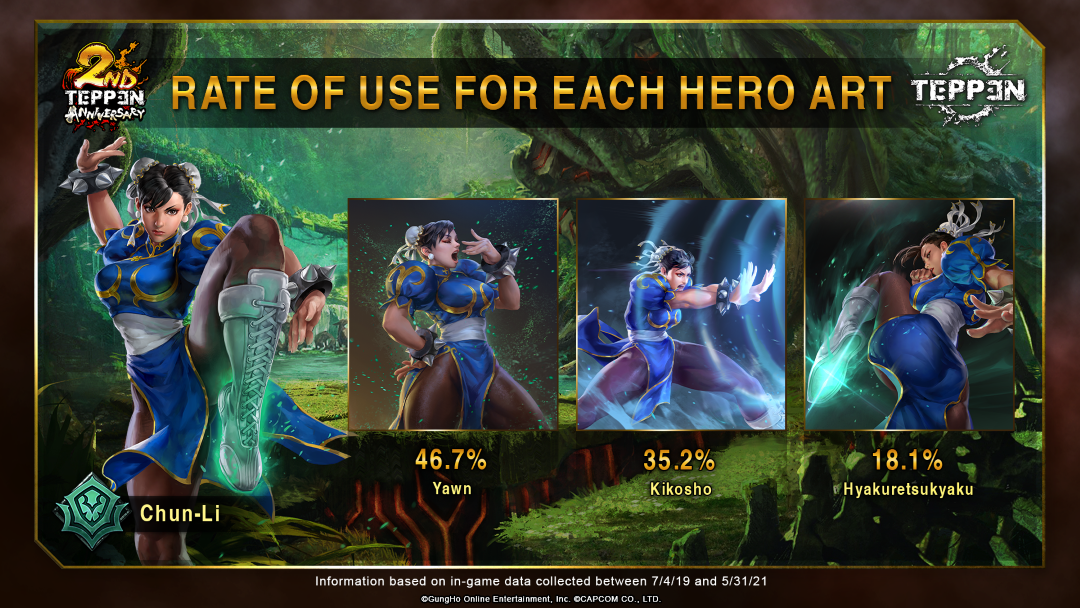 2ND TEPPEN ANNIVERSARY

RATE OF USE FOR EACH HERO ART

TEPPEN

46.7%
Yawn

35.2%
Kikosho

18.1%
Hyakuretsukyaku

Chun-Li

Information based on in-game data collected between 7/4/19 and 5/31/21

©GungHo Online Entertainment, Inc. ©CAPCOM CO., LTD.