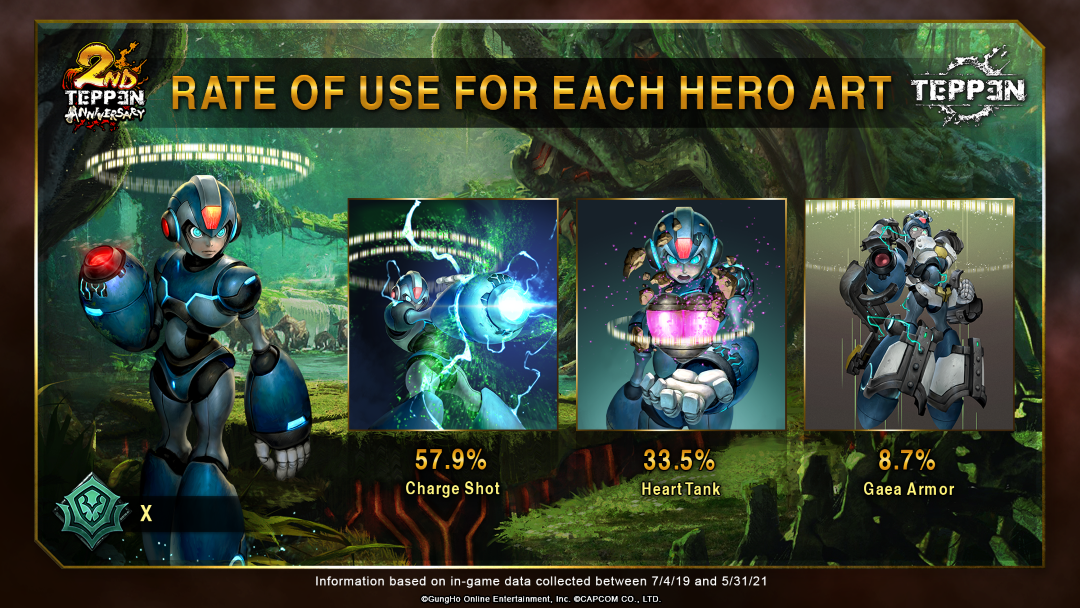 2ND TEPPEN ANNIVERSARY

RATE OF USE FOR EACH HERO ART

TEPPEN

57.9%
Charge Shot

33.5%
Heart Tank

8.7%
Gaea Armor

X

Information based on in-game data collected between 7/4/19 and 5/31/21

©GungHo Online Entertainment, Inc. ©CAPCOM CO., LTD.