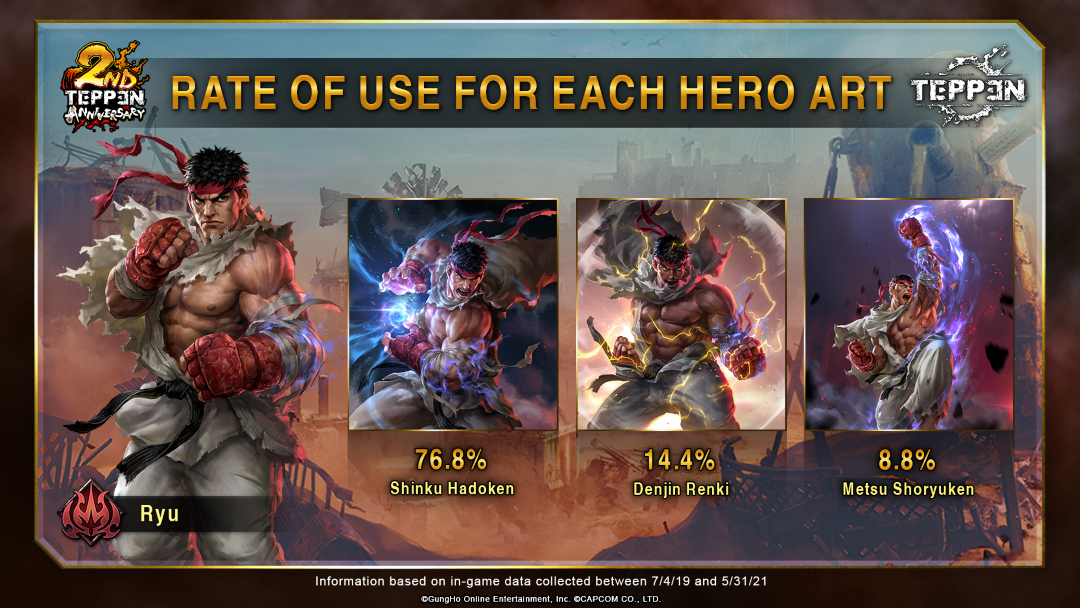 2ND TEPPEN ANNIVERSARY

RATE OF USE FOR EACH HERO ART

TEPPEN

76.8%
Shinku Hadoken

14.4%
Denjin Renki

8.8%
Metsu Shoryuken

Ryu

Information based on in-game data collected between 7/4/19 and 5/31/21

©GungHo Online Entertainment, Inc. ©CAPCOM CO., LTD.